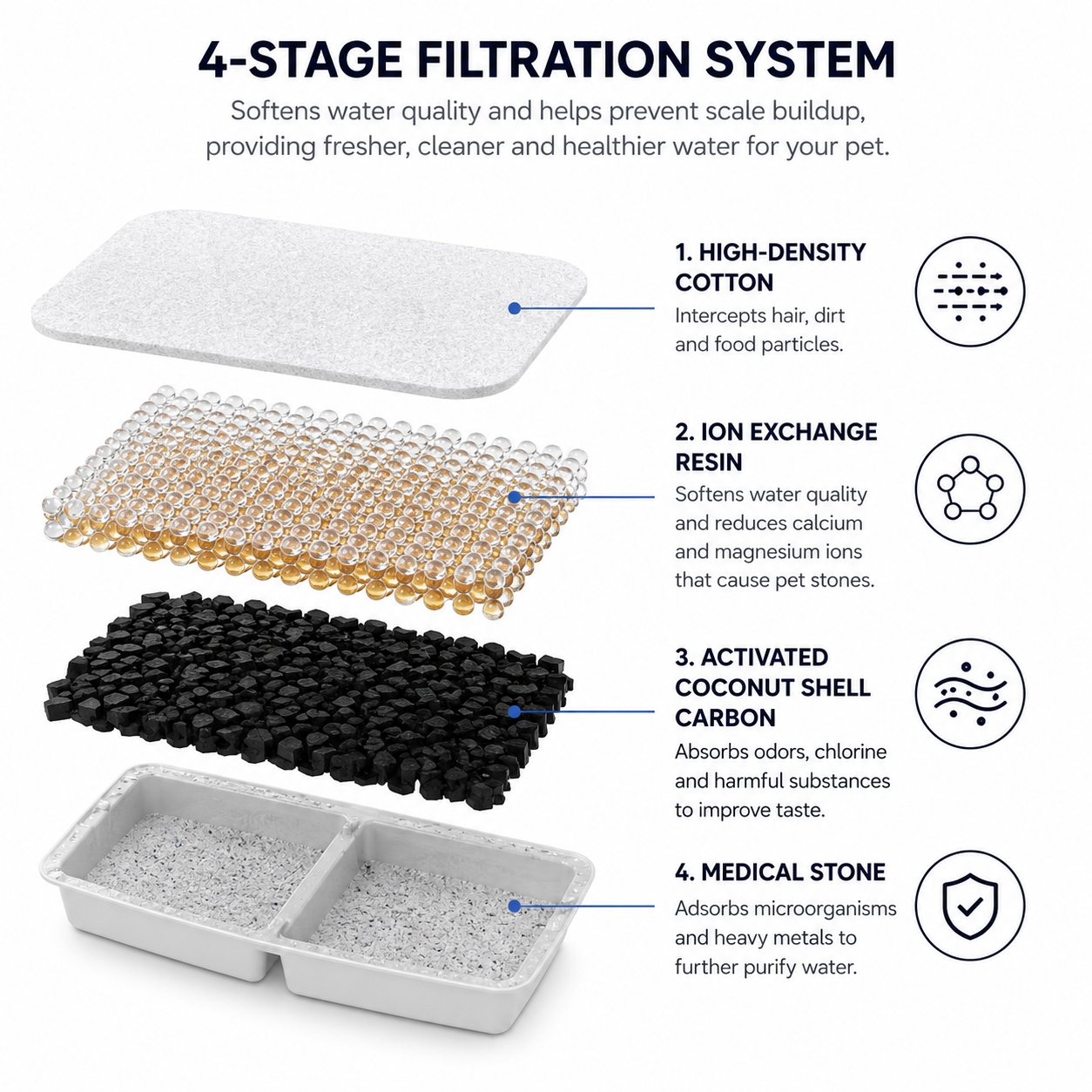 4-STAGE FILTRATION SYSTEM

Softens water quality and helps prevent scale buildup, providing fresher, cleaner and healthier water for your pet.

1. HIGH-DENSITY COTTON
Intercepts hair, dirt and food particles.

2. ION EXCHANGE RESIN
Softens water quality and reduces calcium and magnesium ions that cause pet stones.

3. ACTIVATED COCONUT SHELL CARBON
Absorbs odors, chlorine and harmful substances to improve taste.

4. MEDICAL STONE
Adsorbs microorganisms and heavy metals to further purify water.